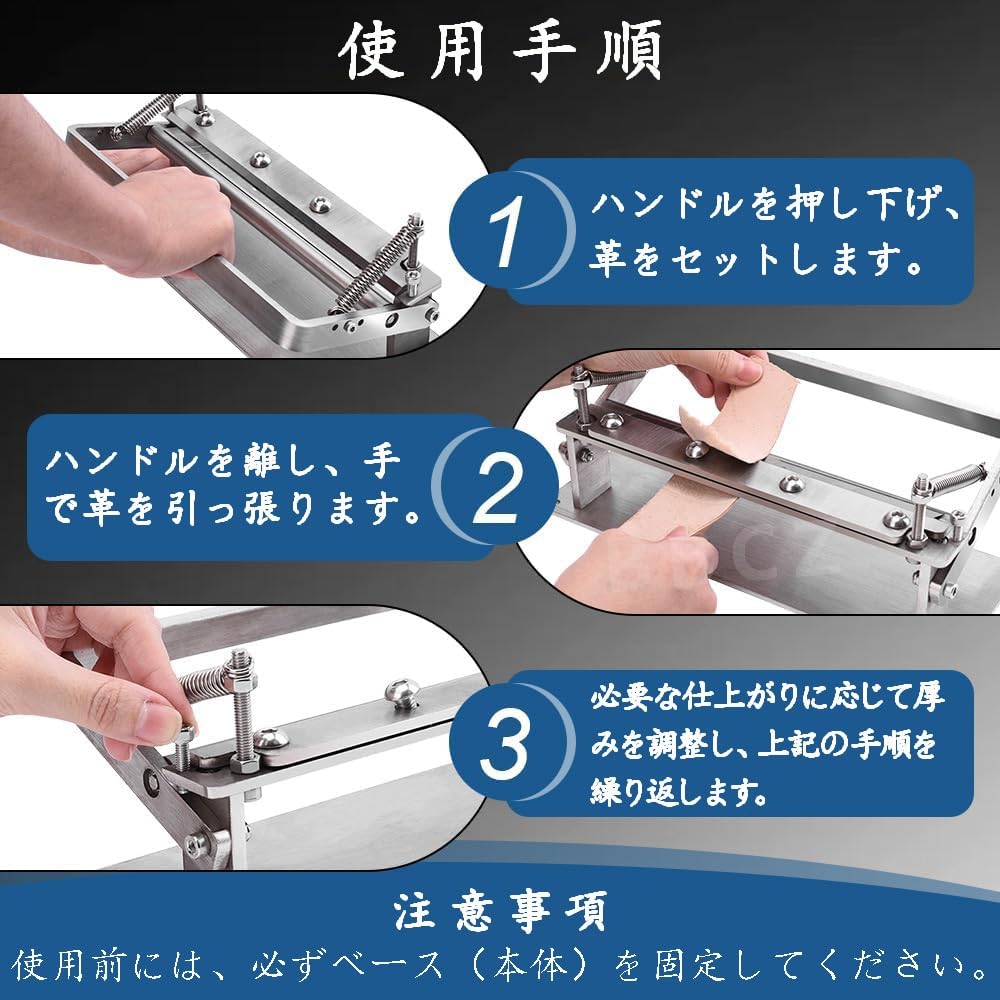 使用手順

1
ハンドルを押し下げ、革をセットします。

ハンドルを離し、手で革を引っ張ります。
2

3
必要な仕上がりに応じて厚みを調整し、上記の手順を繰り返します。

注意事項
使用前には、必ずベース（本体）を固定してください。